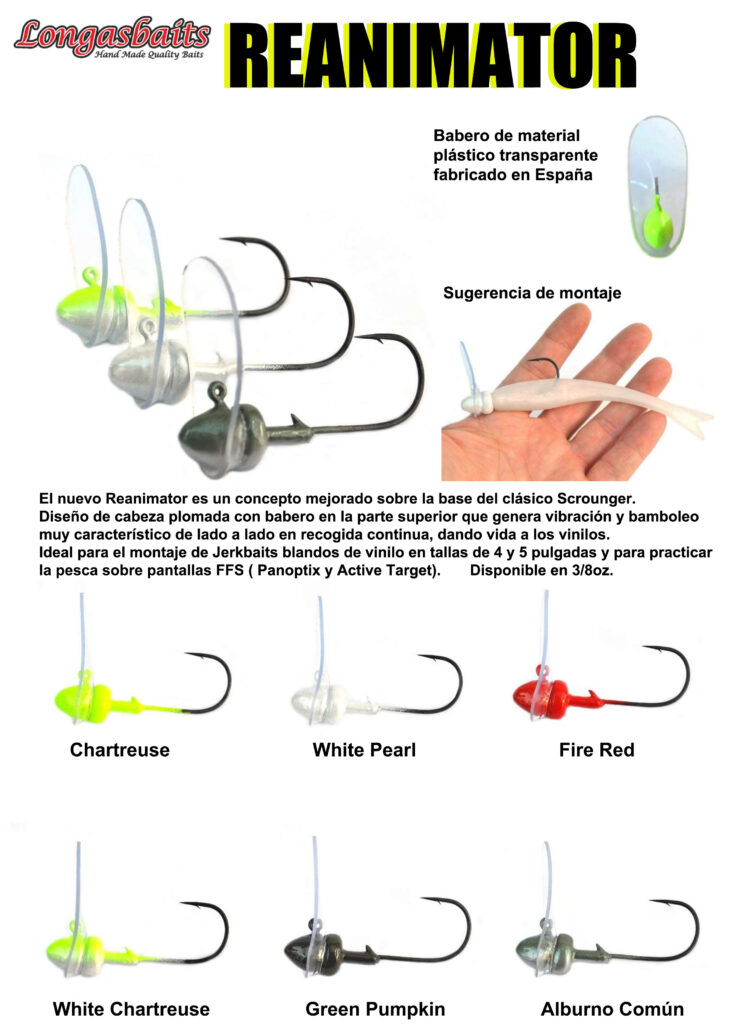 Longasbaits
Hand Made Quality Baits

REANIMATOR

Babero de material plástico transparente fabricado en España

Sugerencia de montaje

El nuevo Reanimator es un concepto mejorado sobre la base del clásico Scrounger.
Diseño de cabeza plomada con babero en la parte superior que genera vibración y bamboleo muy característico de lado a lado en recogida continua, dando vida a los vinilos.
Ideal para el montaje de Jerkbaits blandos de vinilo en tallas de 4 y 5 pulgadas y para practicar la pesca sobre pantallas FFS ( Panoptix y Active Target). Disponible en 3/8oz.

Chartreuse

White Pearl

Fire Red

White Chartreuse

Green Pumpkin

Alburno Común