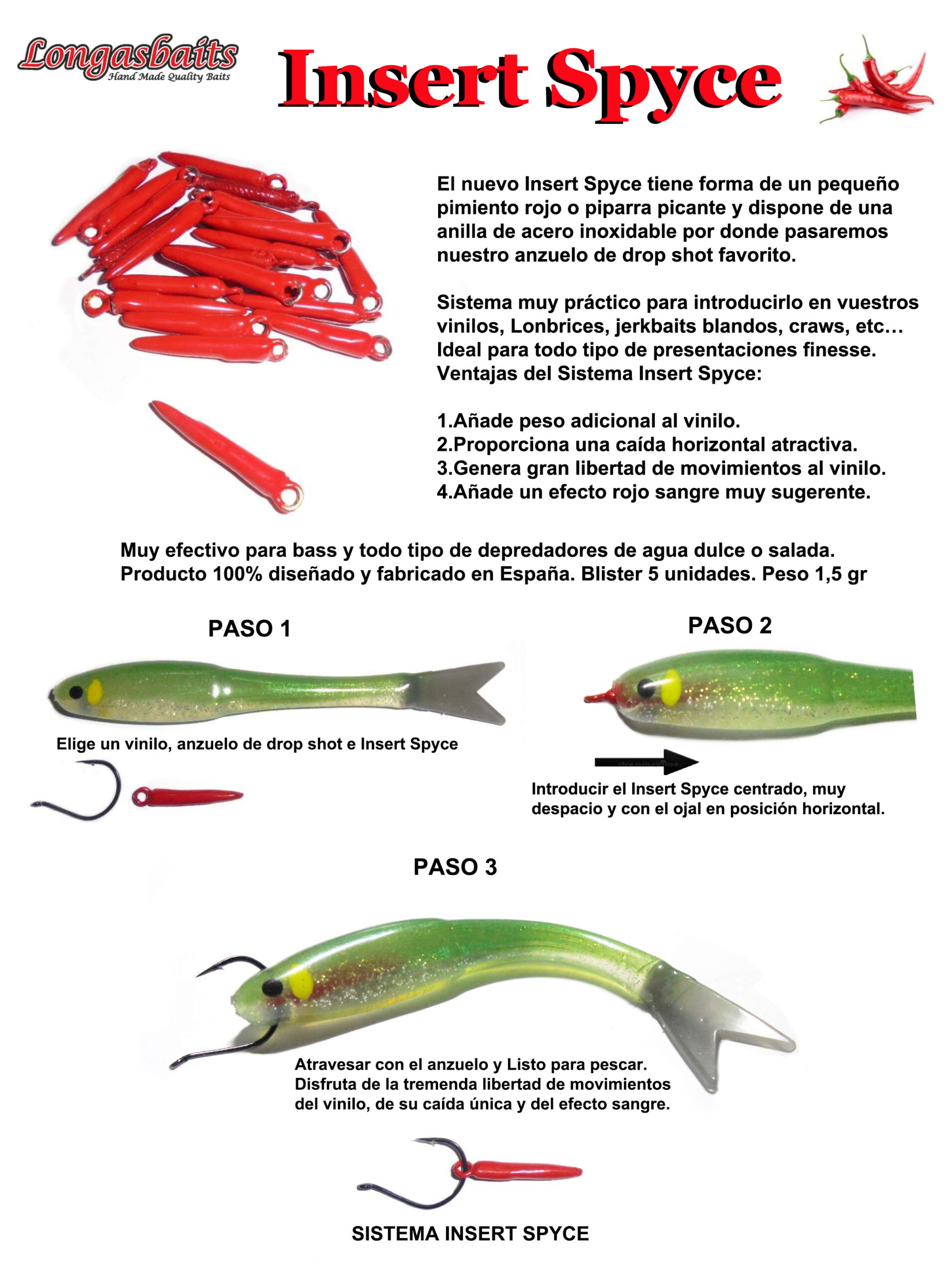 Longasbaits
Hand Made Quality Baits

Insert Spyce

El nuevo Insert Spyce tiene forma de un pequeño pimiento rojo o piparra picante y dispone de una anilla de acero inoxidable por donde pasaremos nuestro anzuelo de drop shot favorito.

Sistema muy práctico para introducirlo en vuestros vinilos, Lonbrices, jerkbaits blandos, craws, etc... Ideal para todo tipo de presentaciones finesse. Ventajas del Sistema Insert Spyce:

1.Añade peso adicional al vinilo.
2.Proporciona una caída horizontal atractiva.
3.Genera gran libertad de movimientos al vinilo.
4.Añade un efecto rojo sangre muy sugerente.

Muy efectivo para bass y todo tipo de depredadores de agua dulce o salada. Producto 100% diseñado y fabricado en España. Blister 5 unidades. Peso 1,5 gr

PASO 1

Elige un vinilo, anzuelo de drop shot e Insert Spyce

PASO 2

Introducir el Insert Spyce centrado, muy despacio y con el ojal en posición horizontal.

PASO 3

Atravesar con el anzuelo y Listo para pescar. Disfruta de la tremenda libertad de movimientos del vinilo, de su caída única y del efecto sangre.

SISTEMA INSERT SPYCE